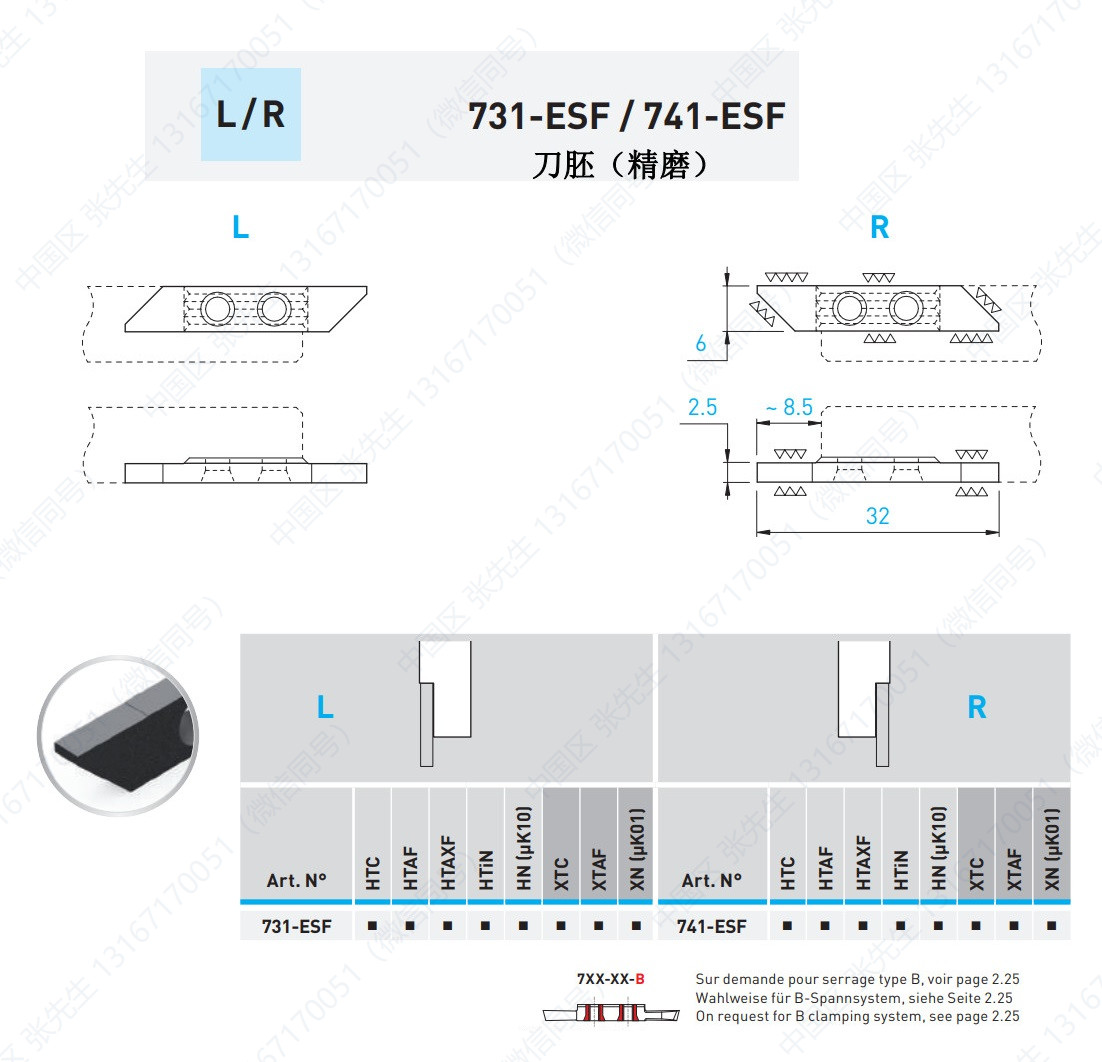 L / R

731-ESF / 741-ESF
刀胚（精磨）

L

R

6

2.5

~ 8.5

32

L

R

| Art. N° | HTC | HTAF | HTAXF | HTiN | HN (µK10) | XTC | XTAF | XN (µK01) |
|---|---|---|---|---|---|---|---|---|
| 731-ESF | ■ | ■ | ■ | ■ | ■ | ■ | ■ | ■ |

| Art. N° | HTC | HTAF | HTAXF | HTiN | HN (µK10) | XTC | XTAF | XN (µK01) |
|---|---|---|---|---|---|---|---|---|
| 741-ESF | ■ | ■ | ■ | ■ | ■ | ■ | ■ | ■ |

7XX-XX-B

Sur demande pour serrage type B, voir page 2.25
Wahlweise für B-Spannsystem, siehe Seite 2.25
On request for B clamping system, see page 2.25

中国区 张先生 13167170051（微信同号）