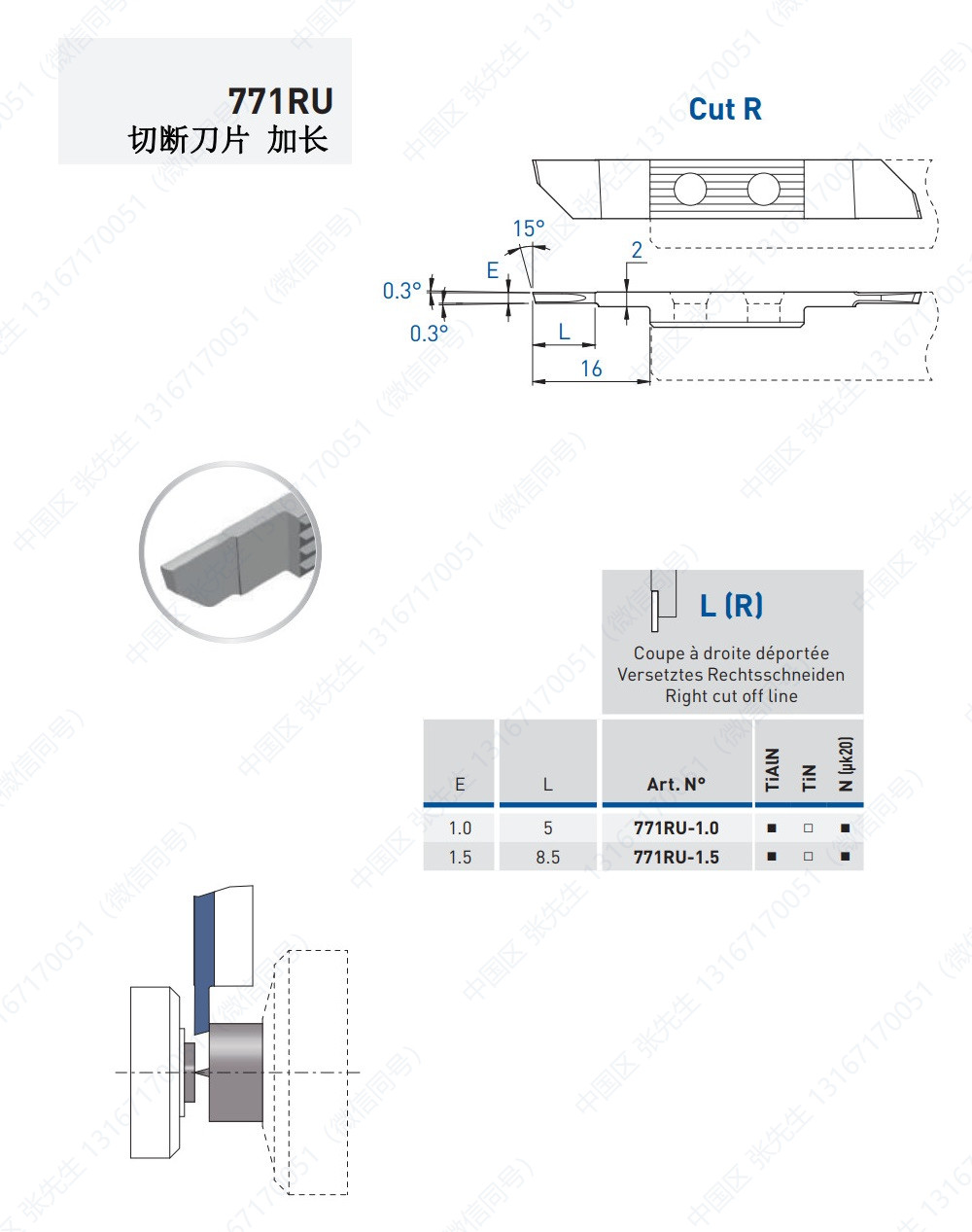 771RU
切断刀片 加长

Cut R

15°
E
2
0.3°
0.3°
L
16

L (R)
Coupe à droite déportée
Versetztes Rechtsschneiden
Right cut off line

| E | L | Art. N° | TiAlN | TiN | N (µk20) |
|---|---|---|---|---|---|
| 1.0 | 5 | 771RU-1.0 | ■ | □ | ■ |
| 1.5 | 8.5 | 771RU-1.5 | ■ | □ | ■ |

中国区 张先生 13167170051（微信同号）