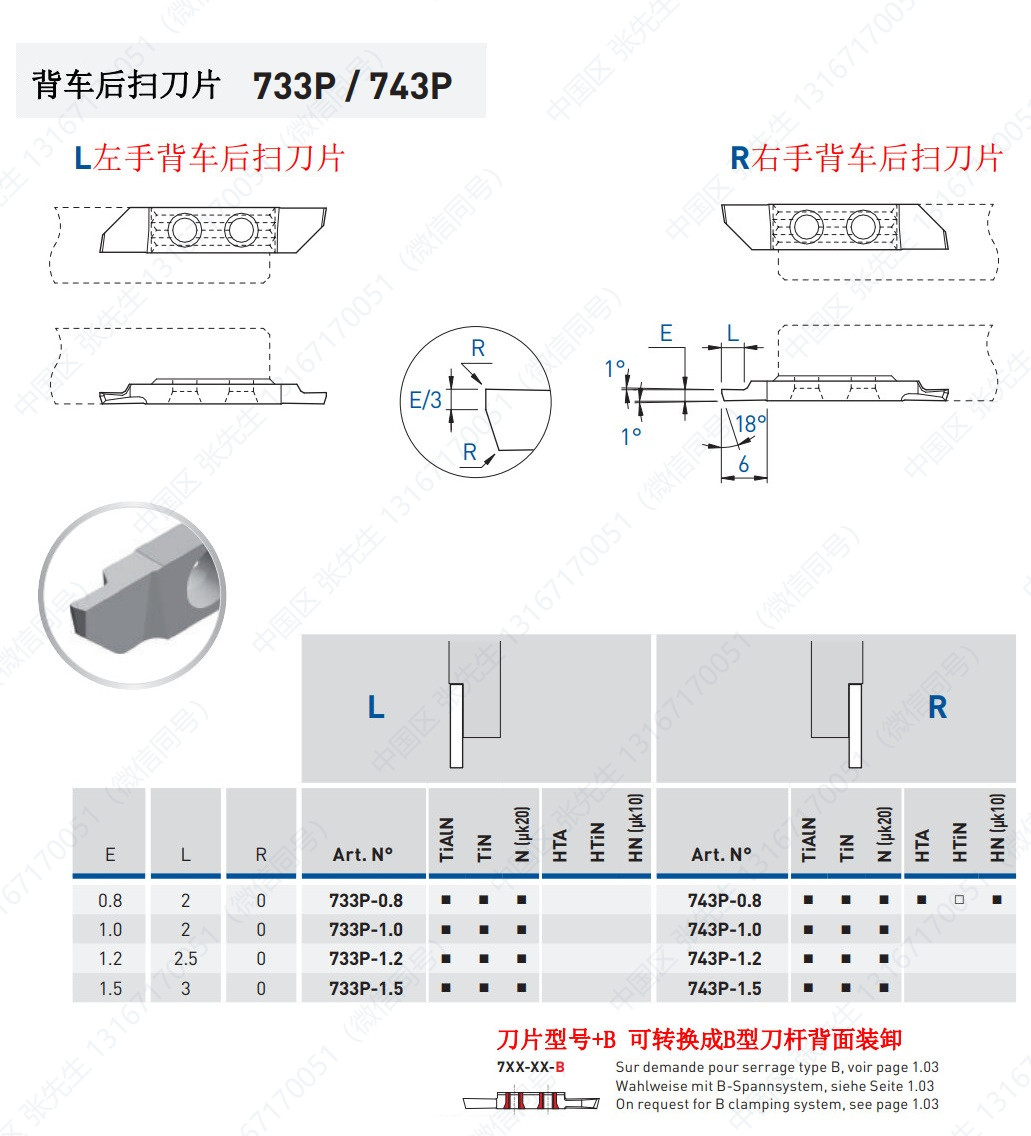 背车后扫刀片 733P / 743P

L左手背车后扫刀片

R右手背车后扫刀片

R
E/3
R

E
L
1°
1°
18°
6

L

R

| E | L | R | Art. N° | TiAlN | TiN | N (µk20) | HTA | HTiN | HN (µk10) | Art. N° | TiAlN | TiN | N (µk20) | HTA | HTiN | HN (µk10) |
|---|---|---|---|---|---|---|---|---|---|---|---|---|---|---|---|---|
| 0.8 | 2 | 0 | 733P-0.8 | ■ | ■ | ■ | | | | 743P-0.8 | ■ | ■ | ■ | ■ | □ | ■ |
| 1.0 | 2 | 0 | 733P-1.0 | ■ | ■ | ■ | | | | 743P-1.0 | ■ | ■ | ■ | | | |
| 1.2 | 2.5 | 0 | 733P-1.2 | ■ | ■ | ■ | | | | 743P-1.2 | ■ | ■ | ■ | | | |
| 1.5 | 3 | 0 | 733P-1.5 | ■ | ■ | ■ | | | | 743P-1.5 | ■ | ■ | ■ | | | |

刀片型号+B 可转换成B型刀杆背面装卸

7XX-XX-B

Sur demande pour serrage type B, voir page 1.03
Wahlweise mit B-Spannsystem, siehe Seite 1.03
On request for B clamping system, see page 1.03

中国区 张先生 13167170051（微信同号）